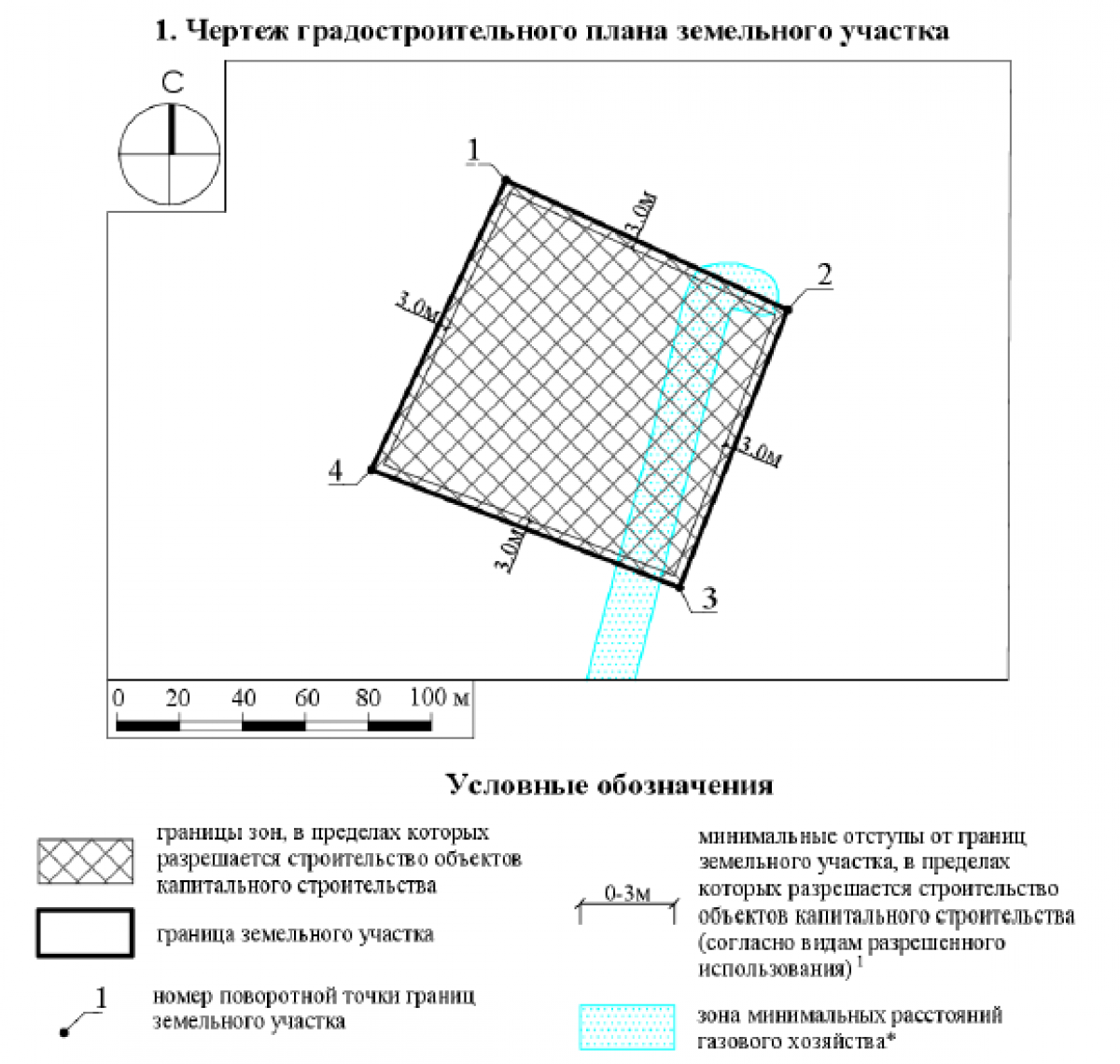 1. Чертеж градостроительного плана земельного участка

С

1

2

3

4

3.0м

3.0м

3.0м

3.0м

0 20 40 60 80 100 м

Условные обозначения

границы зон, в пределах которых разрешается строительство объектов капитального строительства

граница земельного участка

1

номер поворотной точки границ земельного участка

0-3м

минимальные отступы от границ земельного участка, в пределах которых разрешается строительство объектов капитального строительства (согласно видам разрешенного использования) $^1$

зона минимальных расстояний газового хозяйства*